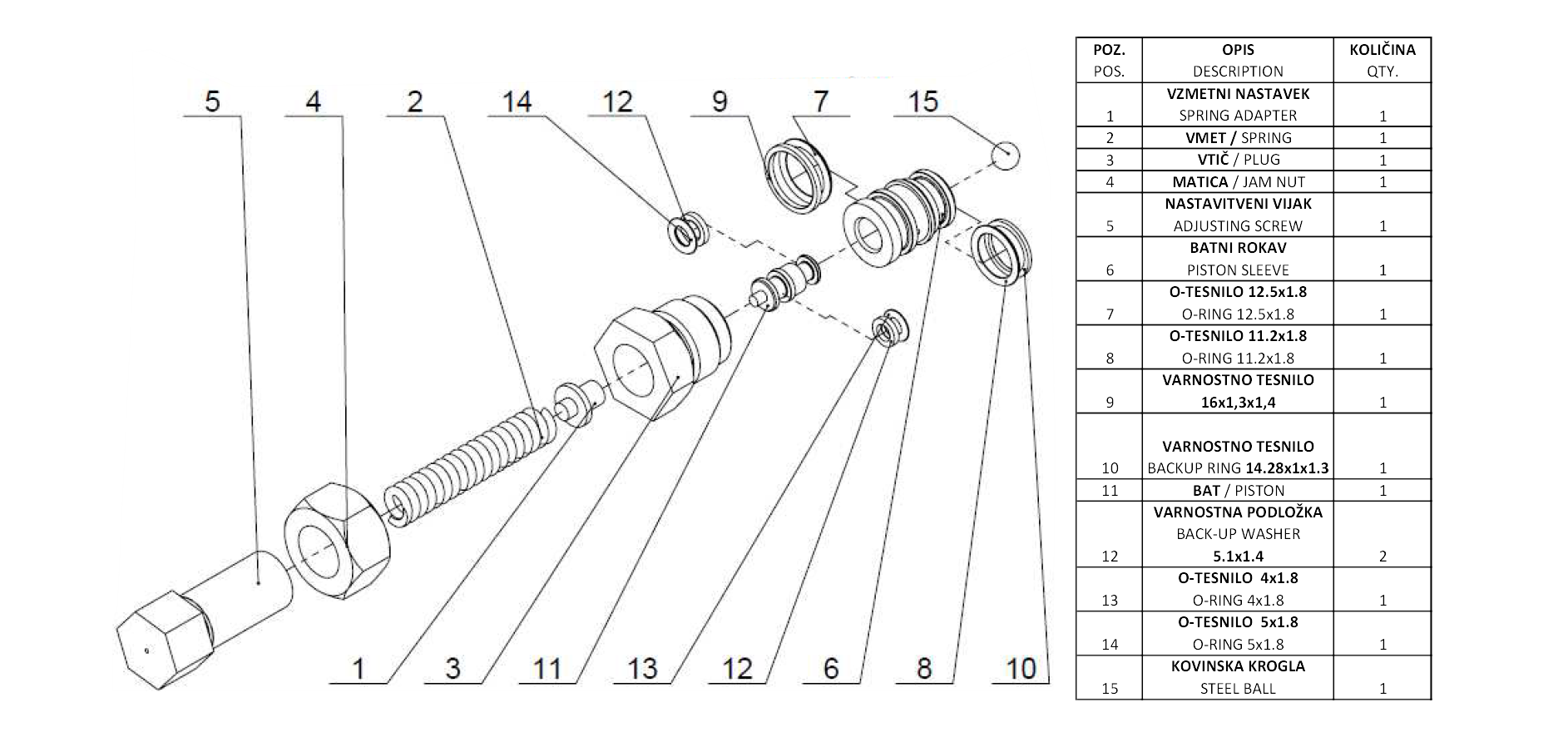 5 4 2 14 12 9 7 15

1 3 11 13 12 6 8 10

| POZ. POS. | OPIS DESCRIPTION | KOLIČINA QTY. |
|---|---|---|
| 1 | VZMETNI NASTAVEK SPRING ADAPTER | 1 |
| 2 | VMET / SPRING | 1 |
| 3 | VTIČ / PLUG | 1 |
| 4 | MATICA / JAM NUT | 1 |
| 5 | NASTAVITVENI VIJAK ADJUSTING SCREW | 1 |
| 6 | BATNI ROKAV PISTON SLEEVE | 1 |
| 7 | O-TESNILO 12.5x1.8 O-RING 12.5x1.8 | 1 |
| 8 | O-TESNILO 11.2x1.8 O-RING 11.2x1.8 | 1 |
| 9 | VARNOSTNO TESNILO 16x1,3x1,4 | 1 |
| 10 | VARNOSTNO TESNILO BACKUP RING 14.28x1x1.3 | 1 |
| 11 | BAT / PISTON | 1 |
| 12 | VARNOSTNA PODLOŽKA BACK-UP WASHER 5.1x1.4 | 2 |
| 13 | O-TESNILO 4x1.8 O-RING 4x1.8 | 1 |
| 14 | O-TESNILO 5x1.8 O-RING 5x1.8 | 1 |
| 15 | KOVINSKA KROGLA STEEL BALL | 1 |